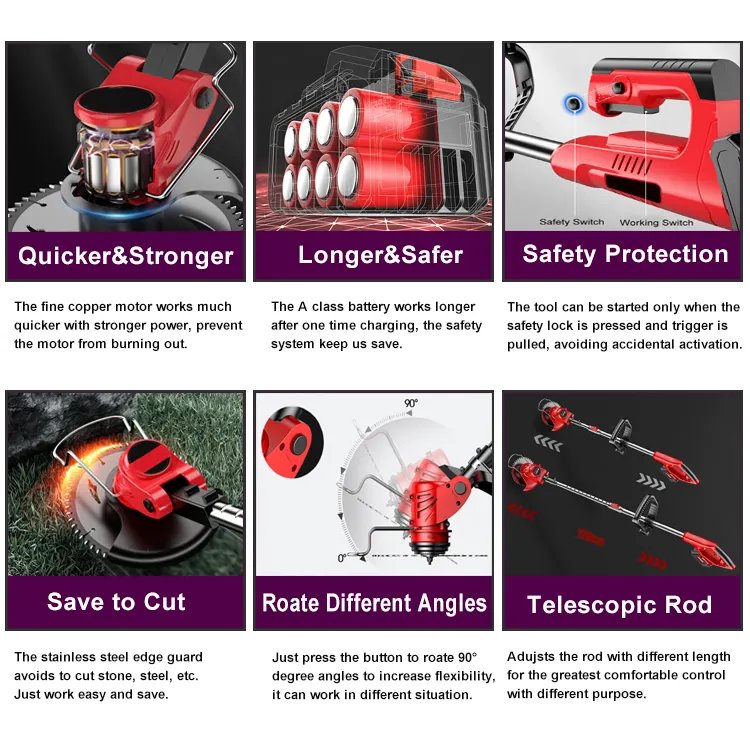 Quicker&Stronger

The fine copper motor works much quicker with stronger power, prevent the motor from burning out.

Longer&Safer

The A class battery works longer after one time charging, the safety system keep us save.

Safety Switch
Working Switch

Safety Protection

The tool can be started only when the safety lock is pressed and trigger is pulled, avoiding accidental activation.

Save to Cut

The stainless steel edge guard avoids to cut stone, steel, etc. Just work easy and save.

90°
0°

Roate Different Angles

Just press the button to roate 90° degree angles to increase flexibility, it can work in different situation.

Telescopic Rod

Adujsts the rod with different length for the greatest comfortable control with different purpose.