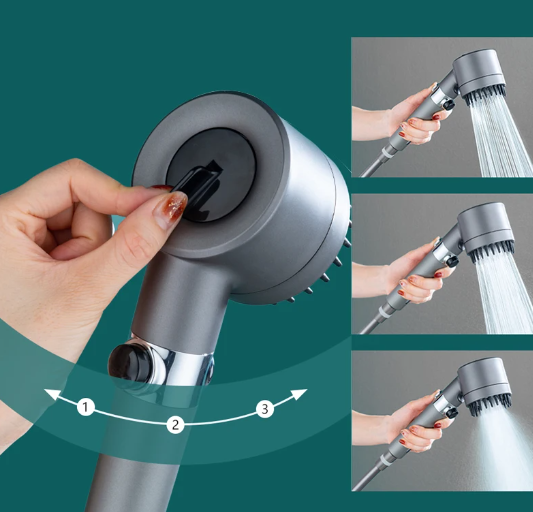 1
2
3