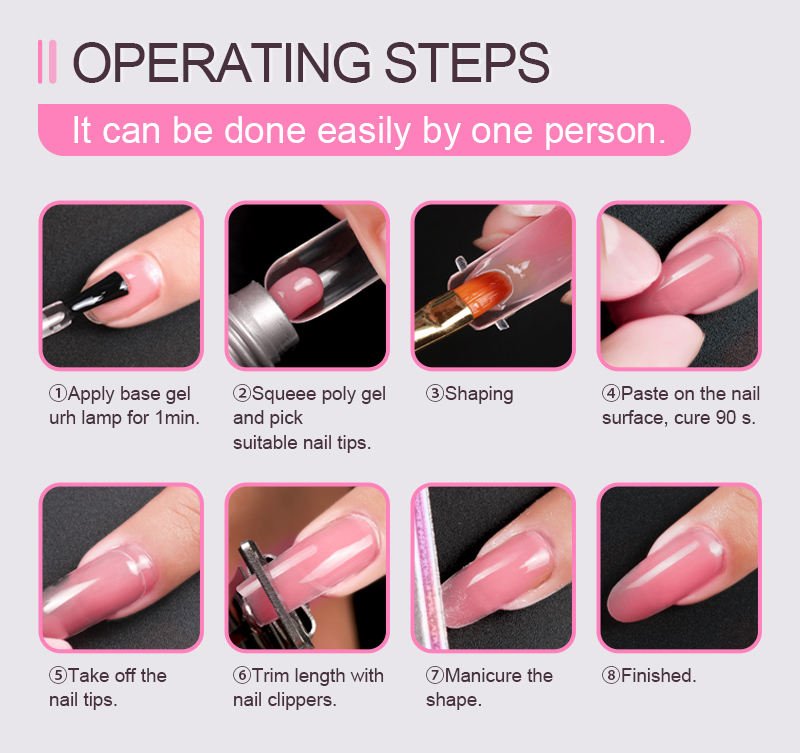 OPERATING STEPS

It can be done easily by one person.

①Apply base gel urh lamp for 1min.

②Squeee poly gel and pick suitable nail tips.

③Shaping

④Paste on the nail surface, cure 90 s.

⑤Take off the nail tips.

⑥Trim length with nail clippers.

⑦Manicure the shape.

⑧Finished.